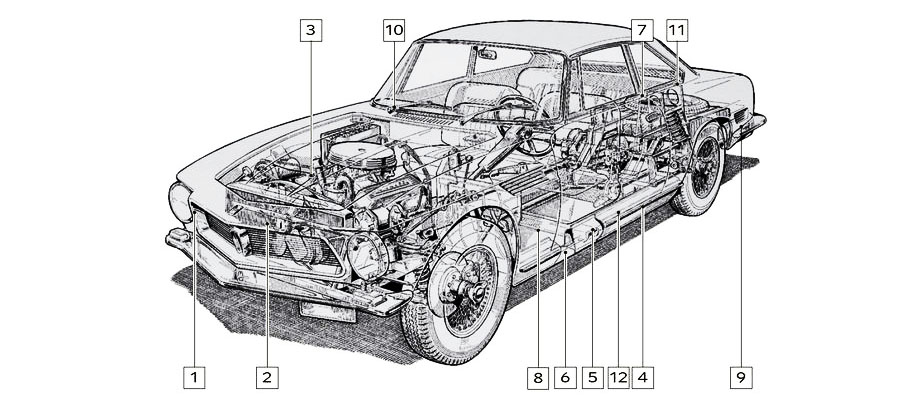 3
10
7
11
1
2
8
6
5
12
4
9